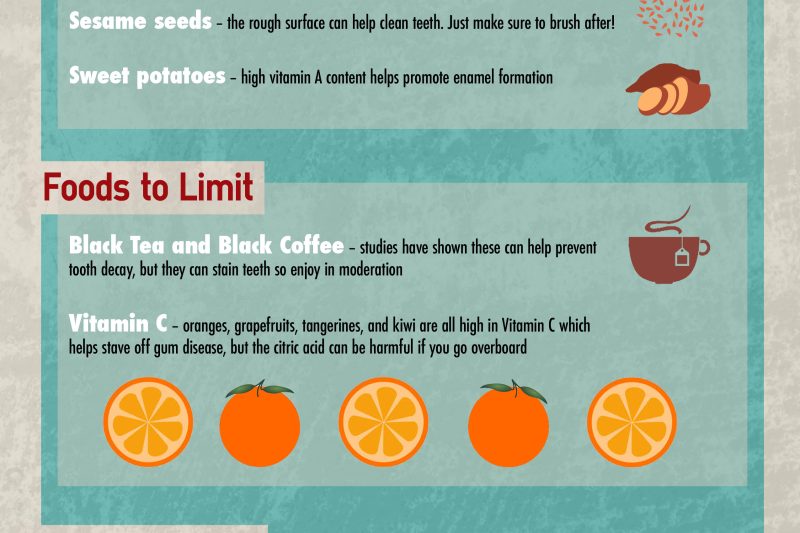 Sesame seeds – the rough surface can help clean teeth. Just make sure to brush after!

Sweet potatoes – high vitamin A content helps promote enamel formation

Foods to Limit

Black Tea and Black Coffee – studies have shown these can help prevent tooth decay, but they can stain teeth so enjoy in moderation

Vitamin C – oranges, grapefruits, tangerines, and kiwi are all high in Vitamin C which helps stave off gum disease, but the citric acid can be harmful if you go overboard